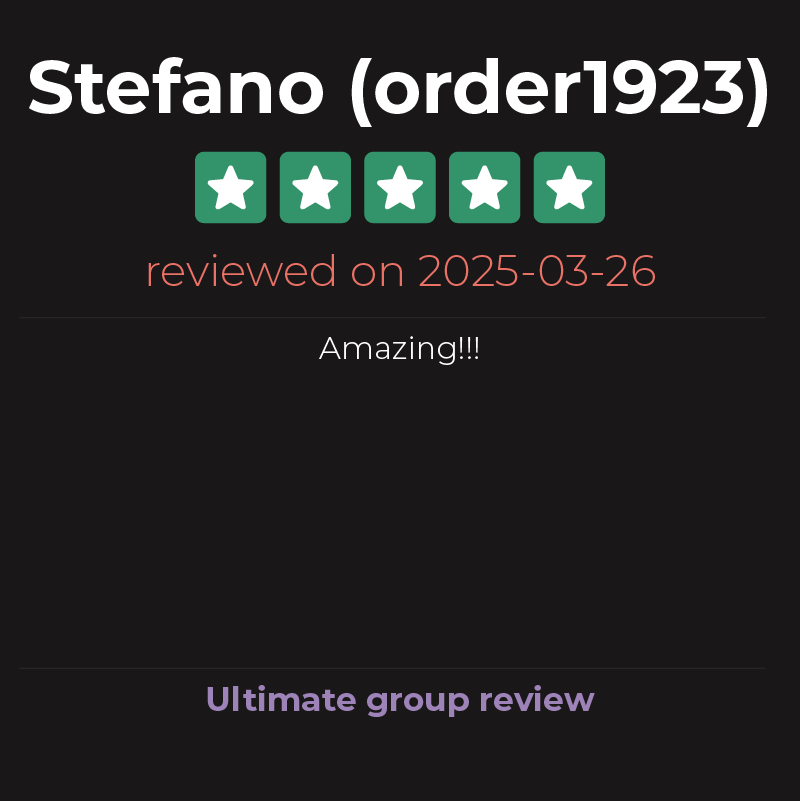 Stefano (order1923)

reviewed on 2025-03-26

Amazing!!!

Ultimate group review