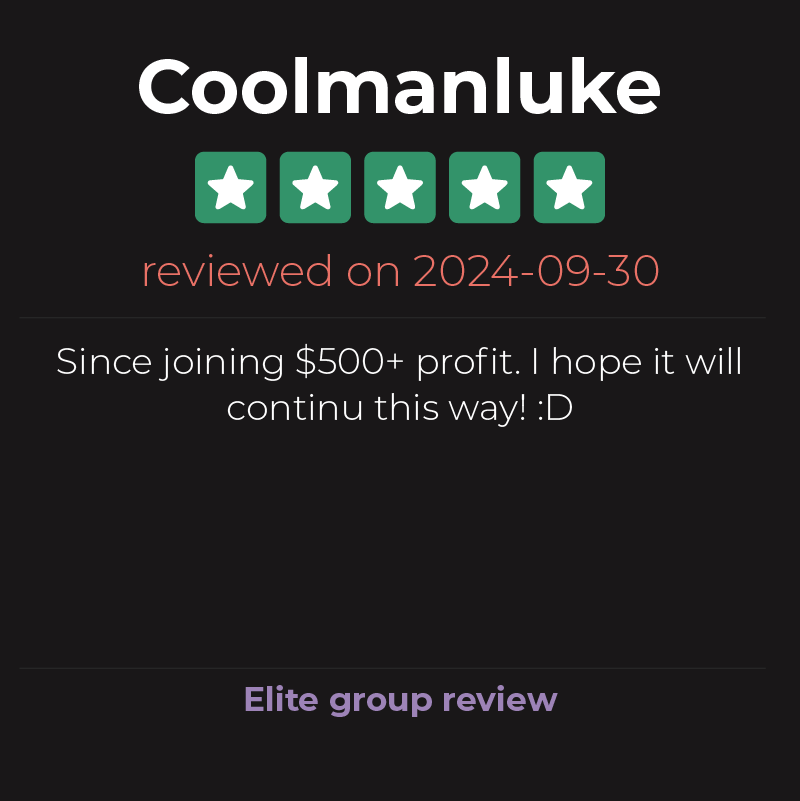 Coolmanluke

reviewed on 2024-09-30

Since joining \$500+ profit. I hope it will continu this way! :D

Elite group review