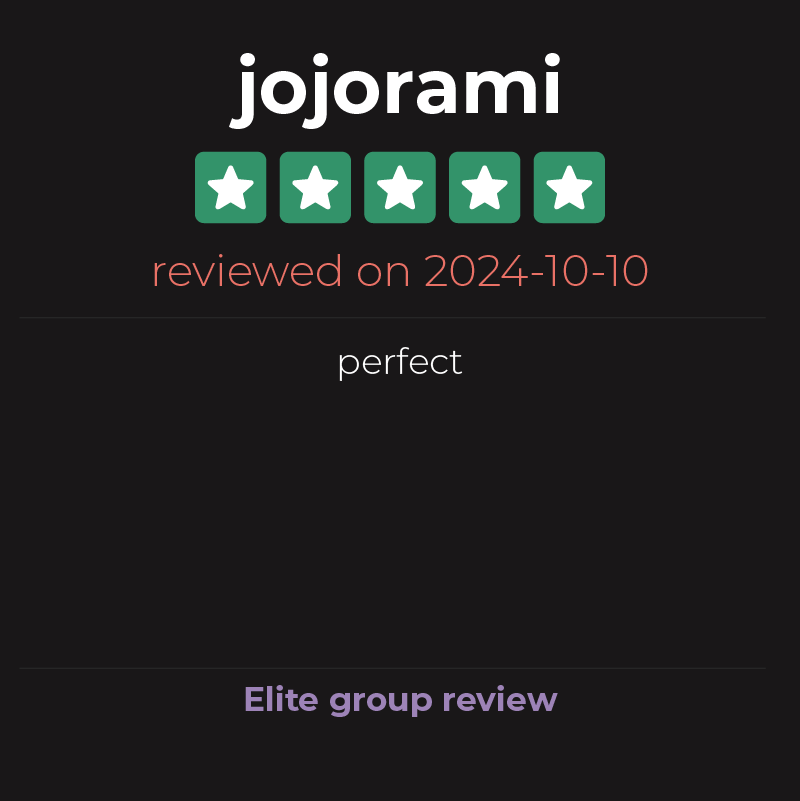 jojorami

reviewed on 2024-10-10

perfect

Elite group review